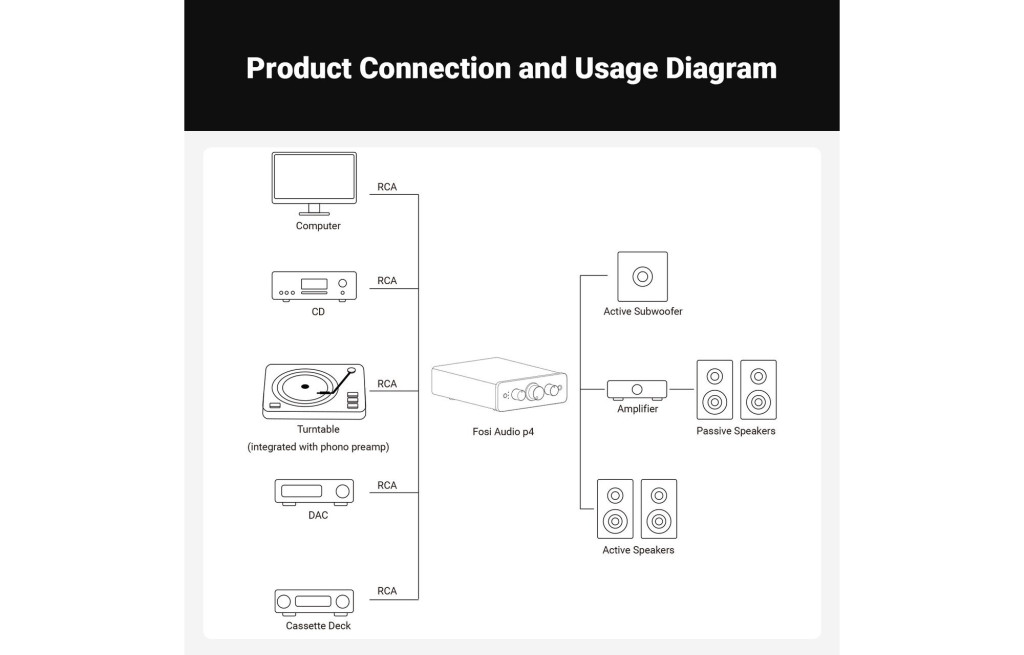 Product Connection and Usage Diagram

Computer

RCA

CD

RCA

Turntable
(integrated with phono preamp)

RCA

DAC

RCA

Cassette Deck

RCA

Fosi Audio p4

Active Subwoofer

Amplifier

Passive Speakers

Active Speakers